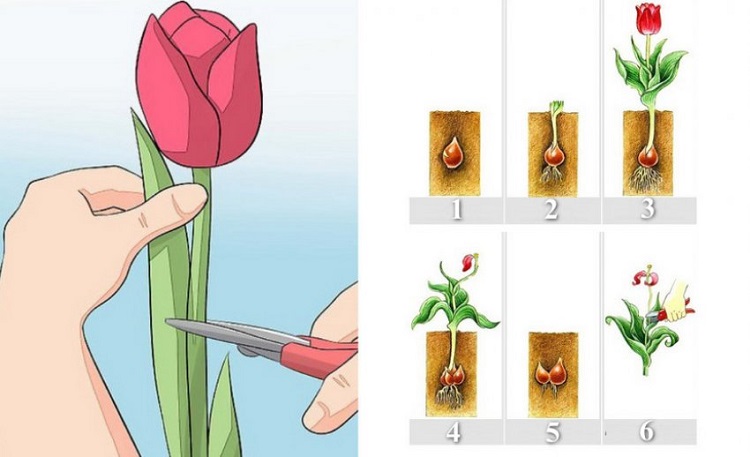 1
2
3
4
5
6