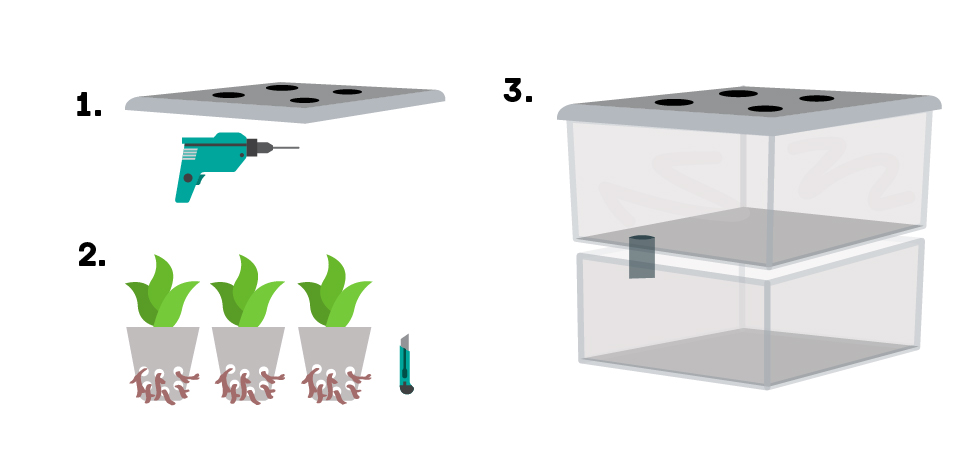 1.

2.

3.